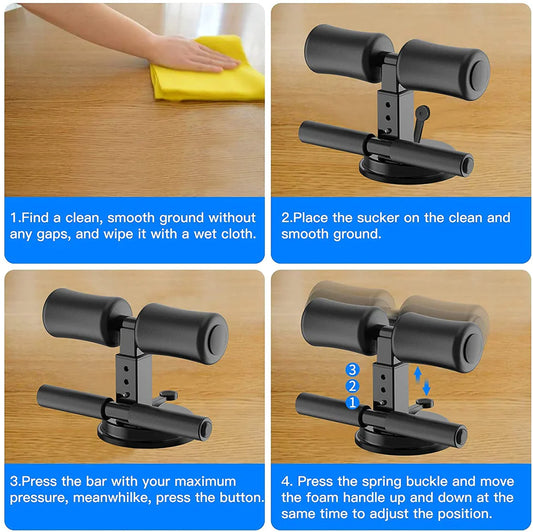 1.Find a clean, smooth ground without any gaps, and wipe it with a wet cloth.

2.Place the sucker on the clean and smooth ground.

3.Press the bar with your maximum pressure, meanwhilke, press the button.

3
2
1

4. Press the spring buckle and move the foam handle up and down at the same time to adjust the position.