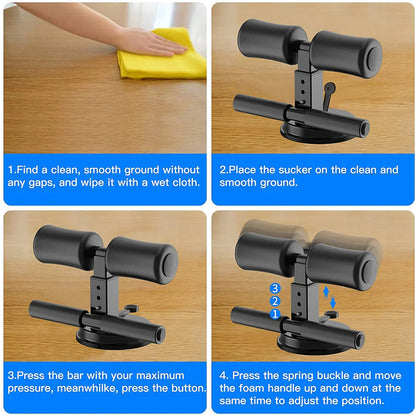 1.Find a clean, smooth ground without any gaps, and wipe it with a wet cloth.

2.Place the sucker on the clean and smooth ground.

3.Press the bar with your maximum pressure, meanwhilke, press the button.

3
2
1

4. Press the spring buckle and move the foam handle up and down at the same time to adjust the position.